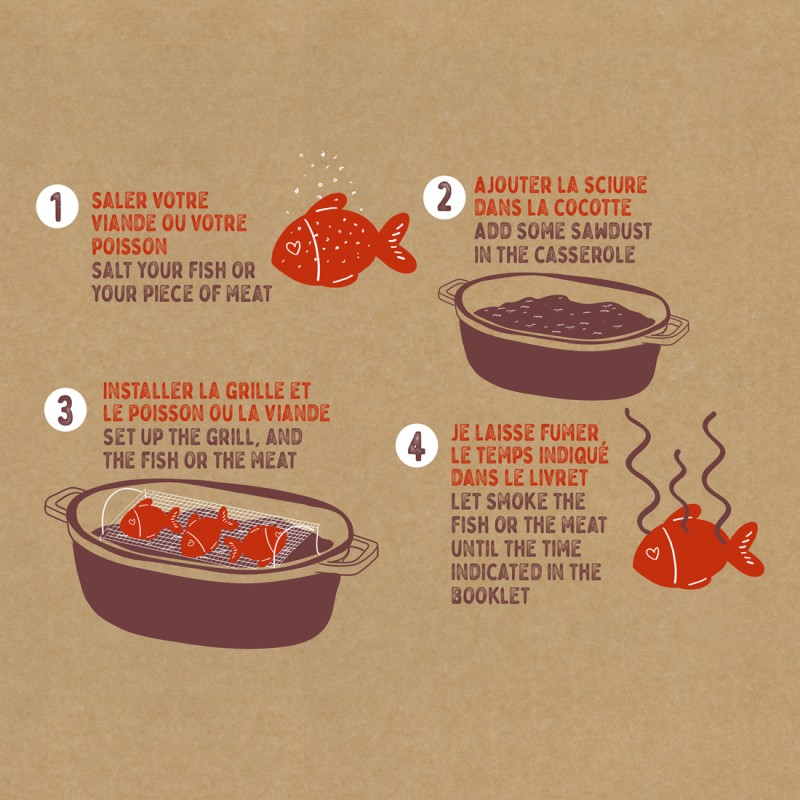 1

SALER VOTRE VIANDE OU VOTRE POISSON

SALT YOUR FISH OR YOUR PIECE OF MEAT

2

AJOUTER LA SCIURE DANS LA COCOTTE

ADD SOME SAWDUST IN THE CASSEROLE

3

INSTALLER LA GRILLE ET LE POISSON OU LA VIANDE

SET UP THE GRILL, AND THE FISH OR THE MEAT

4

JE LAISSE FUMER LE TEMPS INDIQUÉ DANS LE LIVRET

LET SMOKE THE FISH OR THE MEAT UNTIL THE TIME INDICATED IN THE BOOKLET