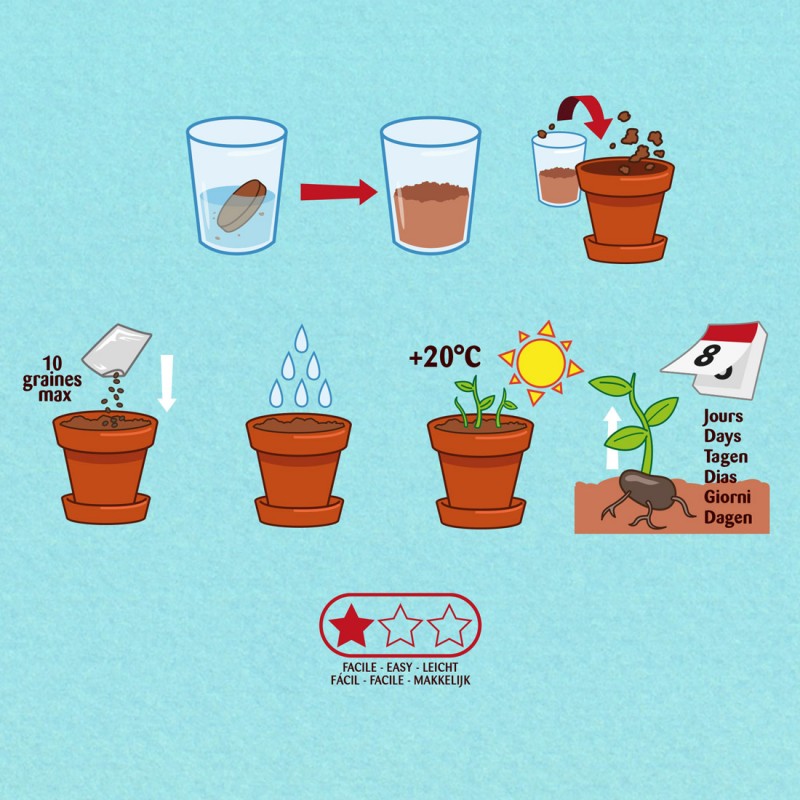 10 graines max

+20°C

8

Jours
Days
Tagen
Dias
Giorni
Dagen

FACILE - EASY - LEICHT
FÁCIL - FACILE - MAKKELIJK