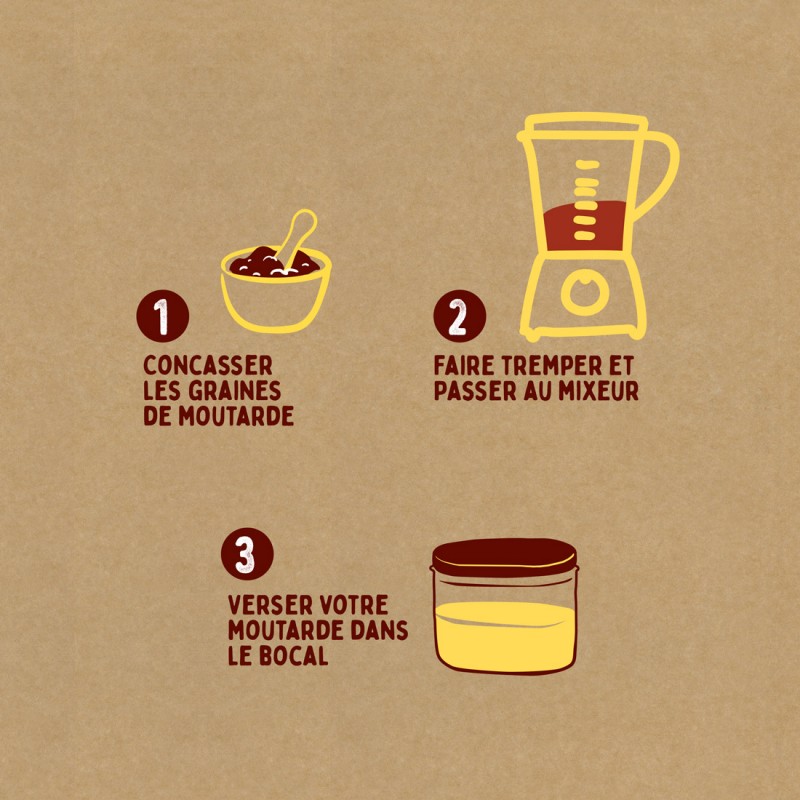 1
CONCASSER LES GRAINES DE MOUTARDE

2
FAIRE TREMPER ET PASSER AU MIXEUR

3
VERSER VOTRE MOUTARDE DANS LE BOCAL