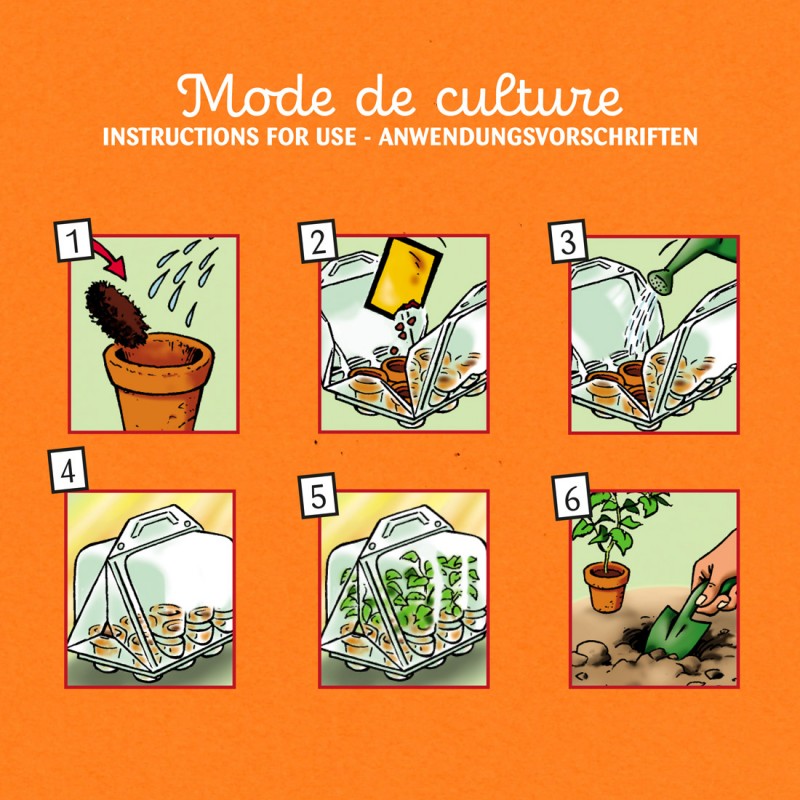 Mode de culture
INSTRUCTIONS FOR USE - ANWENDUNGSVORSCHRIFTEN

1

2

3

4

5

6