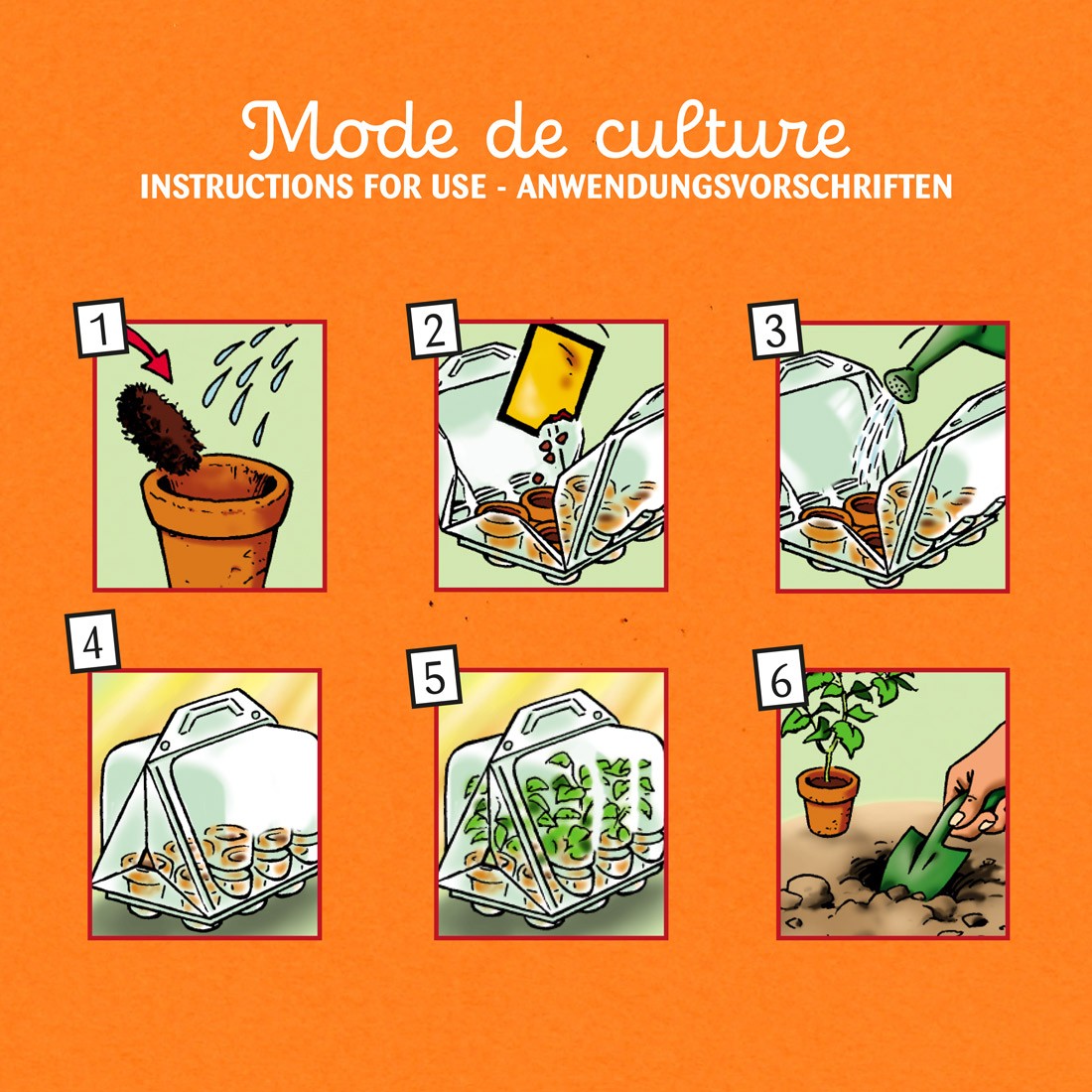 Mode de culture
INSTRUCTIONS FOR USE - ANWENDUNGSVORSCHRIFTEN

1

2

3

4

5

6