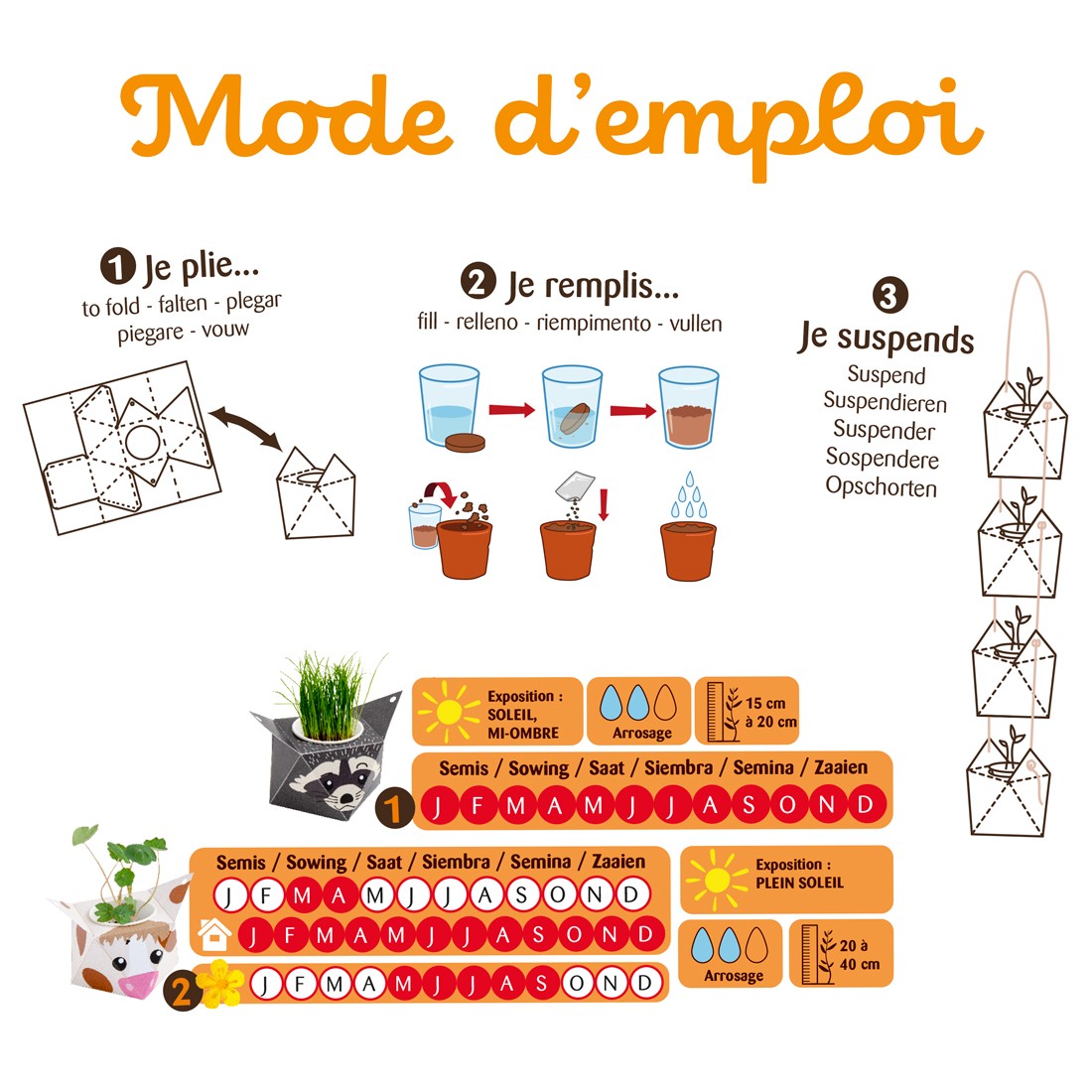 Mode d'emploi

1 Je plie...
to fold - falten - plegar
piegare - vouw

2 Je remplis...
fill - relleno - riempimento - vullen

3
Je suspends
Suspend
Suspendieren
Suspender
Sospendere
Opschorten

Exposition : SOLEIL, MI-OMBRE
Arrosage
15 cm à 20 cm
Semis / Sowing / Saat / Siembra / Semina / Zaaien
1 J F M A M J J A S O N D

Semis / Sowing / Saat / Siembra / Semina / Zaaien
J F M A M J J A S O N D
J F M A M J J A S O N D
2 J F M A M J J A S O N D
Exposition : PLEIN SOLEIL
Arrosage
20 à 40 cm